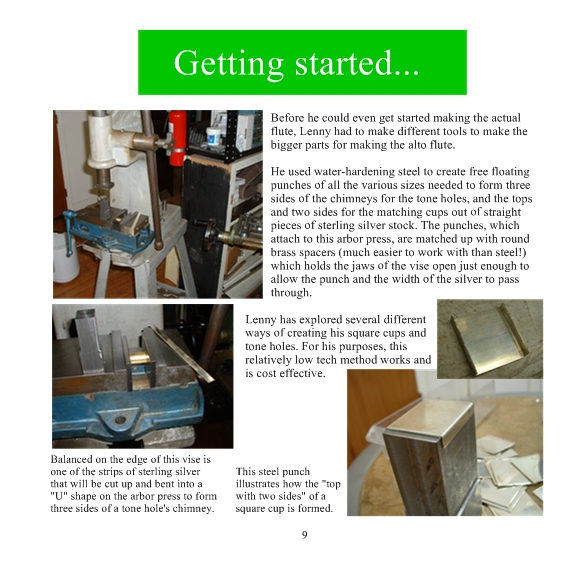 Getting started...

Before he could even get started making the actual flute, Lenny had to make different tools to make the bigger parts for making the alto flute.

He used water-hardening steel to create free floating punches of all the various sizes needed to form three sides of the chimneys for the tone holes, and the tops and two sides for the matching cups out of straight pieces of sterling silver stock. The punches, which attach to this arbor press, are matched up with round brass spacers (much easier to work with than steel!) which holds the jaws of the vise open just enough to allow the punch and the width of the silver to pass through.

Lenny has explored several different ways of creating his square cups and tone holes. For his purposes, this relatively low tech method works and is cost effective.

Balanced on the edge of this vise is one of the strips of sterling silver that will be cut up and bent into a "U" shape on the arbor press to form three sides of a tone hole's chimney.

This steel punch illustrates how the "top with two sides" of a square cup is formed.

9