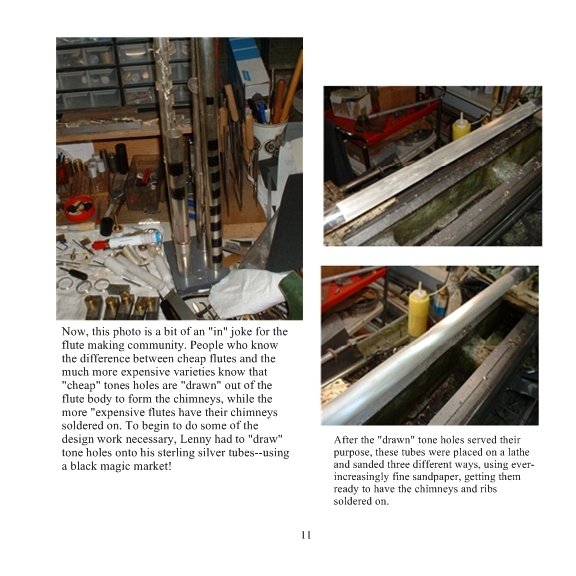 Now, this photo is a bit of an "in" joke for the flute making community. People who know the difference between cheap flutes and the much more expensive varieties know that "cheap" tones holes are "drawn" out of the flute body to form the chimneys, while the more "expensive flutes have their chimneys soldered on. To begin to do some of the design work necessary, Lenny had to "draw" tone holes onto his sterling silver tubes--using a black magic market!

After the "drawn" tone holes served their purpose, these tubes were placed on a lathe and sanded three different ways, using ever-increasingly fine sandpaper, getting them ready to have the chimneys and ribs soldered on.

11