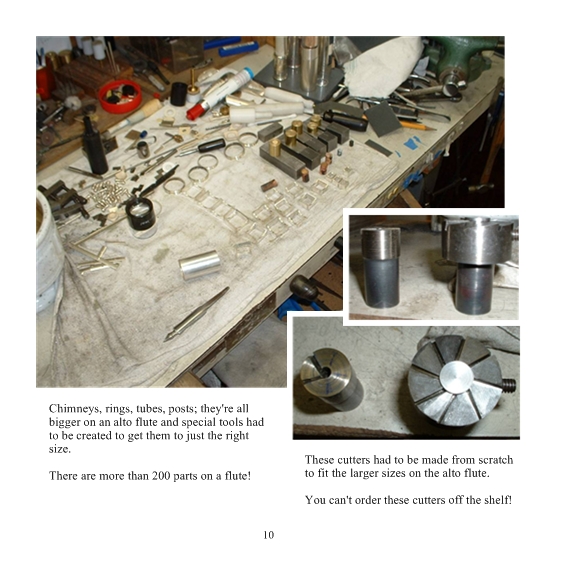 Chimneys, rings, tubes, posts; they're all bigger on an alto flute and special tools had to be created to get them to just the right size.

There are more than 200 parts on a flute!

These cutters had to be made from scratch to fit the larger sizes on the alto flute.

You can't order these cutters off the shelf!

10