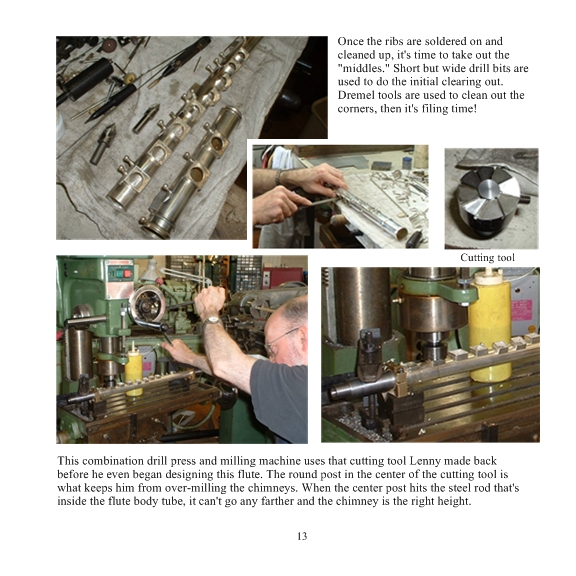 Once the ribs are soldered on and cleaned up, it's time to take out the "middles." Short but wide drill bits are used to do the initial clearing out. Dremel tools are used to clean out the corners, then it's filing time!

Cutting tool

This combination drill press and milling machine uses that cutting tool Lenny made back before he even began designing this flute. The round post in the center of the cutting tool is what keeps him from over-milling the chimneys. When the center post hits the steel rod that's inside the flute body tube, it can't go any farther and the chimney is the right height.

13