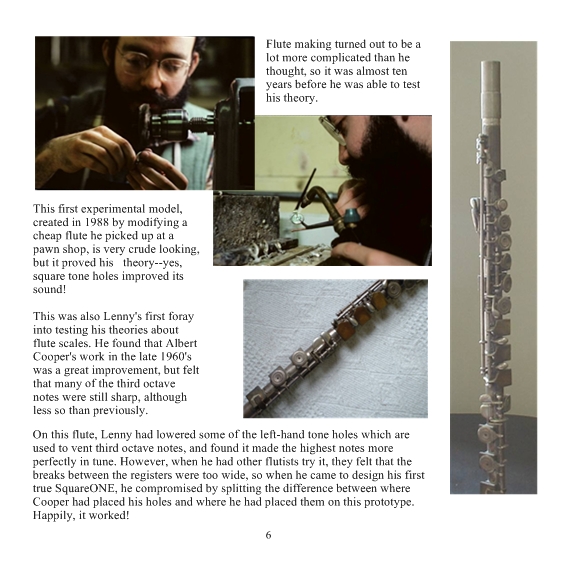 Flute making turned out to be a lot more complicated than he thought, so it was almost ten years before he was able to test his theory.

This first experimental model, created in 1988 by modifying a cheap flute he picked up at a pawn shop, is very crude looking, but it proved his theory--yes, square tone holes improved its sound!

This was also Lenny's first foray into testing his theories about flute scales. He found that Albert Cooper's work in the late 1960's was a great improvement, but felt that many of the third octave notes were still sharp, although less so than previously.

On this flute, Lenny had lowered some of the left-hand tone holes which are used to vent third octave notes, and found it made the highest notes more perfectly in tune. However, when he had other flutists try it, they felt that the breaks between the registers were too wide, so when he came to design his first true SquareONE, he compromised by splitting the difference between where Cooper had placed his holes and where he had placed them on this prototype. Happily, it worked!

6