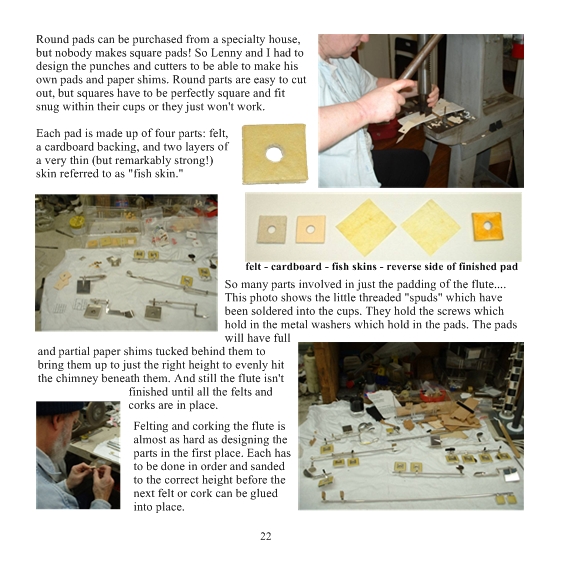 Round pads can be purchased from a specialty house, but nobody makes square pads! So Lenny and I had to design the punches and cutters to be able to make his own pads and paper shims. Round parts are easy to cut out, but squares have to be perfectly square and fit snug within their cups or they just won't work.

Each pad is made up of four parts: felt, a cardboard backing, and two layers of a very thin (but remarkably strong!) skin referred to as "fish skin."

felt - cardboard - fish skins - reverse side of finished pad

So many parts involved in just the padding of the flute.... This photo shows the little threaded "spuds" which have been soldered into the cups. They hold the screws which hold in the metal washers which hold in the pads. The pads will have full and partial paper shims tucked behind them to bring them up to just the right height to evenly hit the chimney beneath them. And still the flute isn't finished until all the felts and corks are in place.

Felting and corking the flute is almost as hard as designing the parts in the first place. Each has to be done in order and sanded to the correct height before the next felt or cork can be glued into place.

22