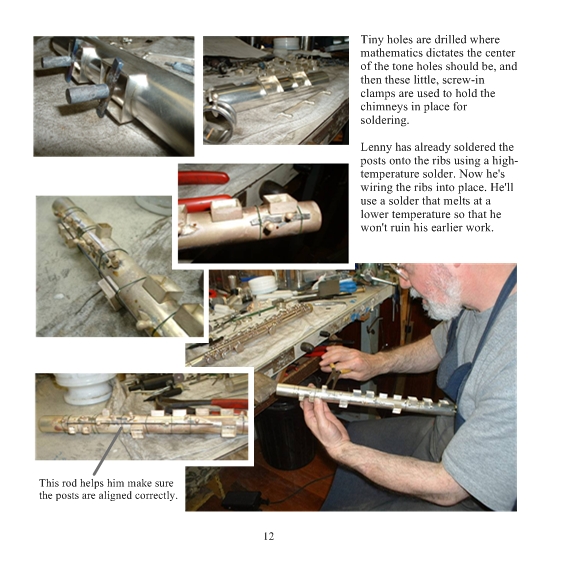 Tiny holes are drilled where mathematics dictates the center of the tone holes should be, and then these little, screw-in clamps are used to hold the chimneys in place for soldering.

Lenny has already soldered the posts onto the ribs using a high-temperature solder. Now he's wiring the ribs into place. He'll use a solder that melts at a lower temperature so that he won't ruin his earlier work.

This rod helps him make sure the posts are aligned correctly.

12