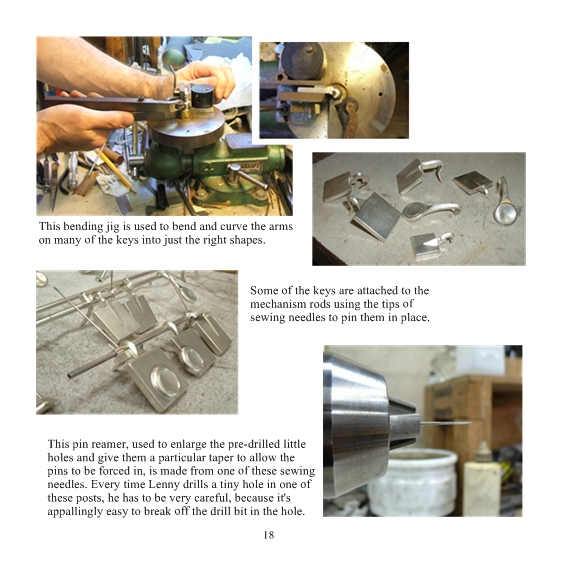 This bending jig is used to bend and curve the arms on many of the keys into just the right shapes.

Some of the keys are attached to the mechanism rods using the tips of sewing needles to pin them in place.

This pin reamer, used to enlarge the pre-drilled little holes and give them a particular taper to allow the pins to be forced in, is made from one of these sewing needles. Every time Lenny drills a tiny hole in one of these posts, he has to be very careful, because it's appallingly easy to break off the drill bit in the hole.

18